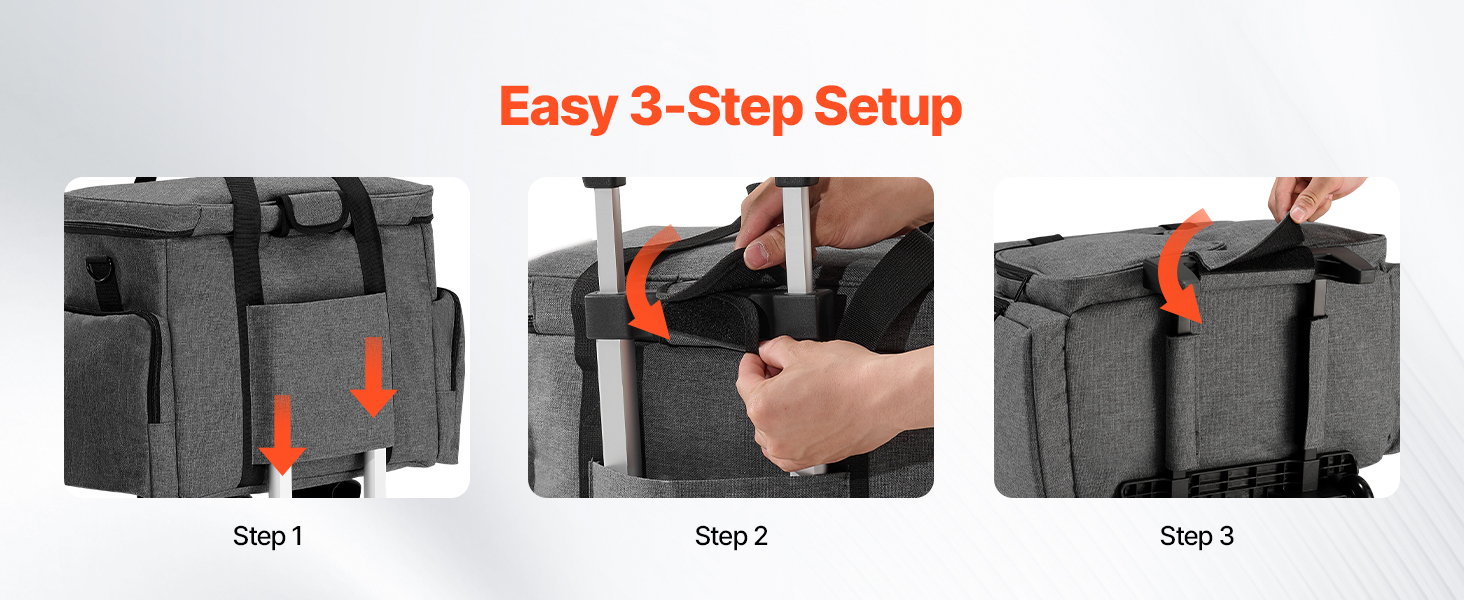 Easy 3-Step Setup

Step 1

Step 2

Step 3