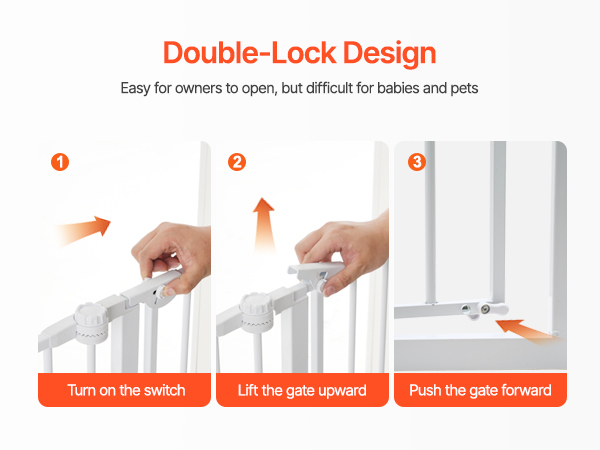 Double-Lock Design

Easy for owners to open, but difficult for babies and pets

1

Turn on the switch

2

Lift the gate upward

3

Push the gate forward