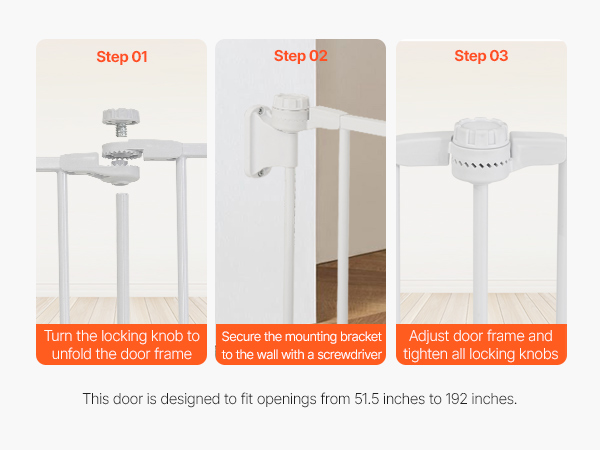 Step 01

Turn the locking knob to unfold the door frame

Step 02

Secure the mounting bracket to the wall with a screwdriver

Step 03

Adjust door frame and tighten all locking knobs

This door is designed to fit openings from 51.5 inches to 192 inches.