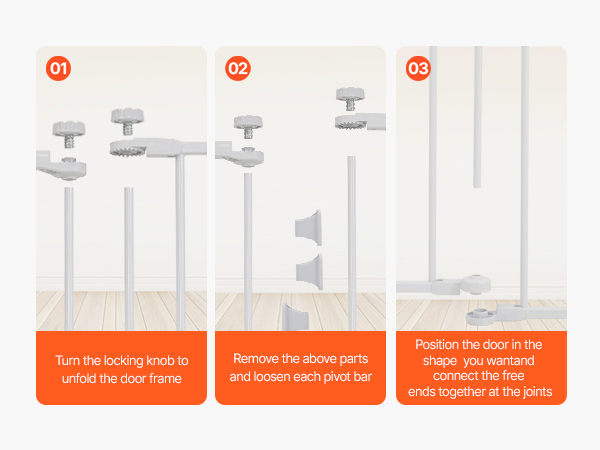 01

Turn the locking knob to unfold the door frame

02

Remove the above parts and loosen each pivot bar

03

Position the door in the shape you wantand connect the free ends together at the joints