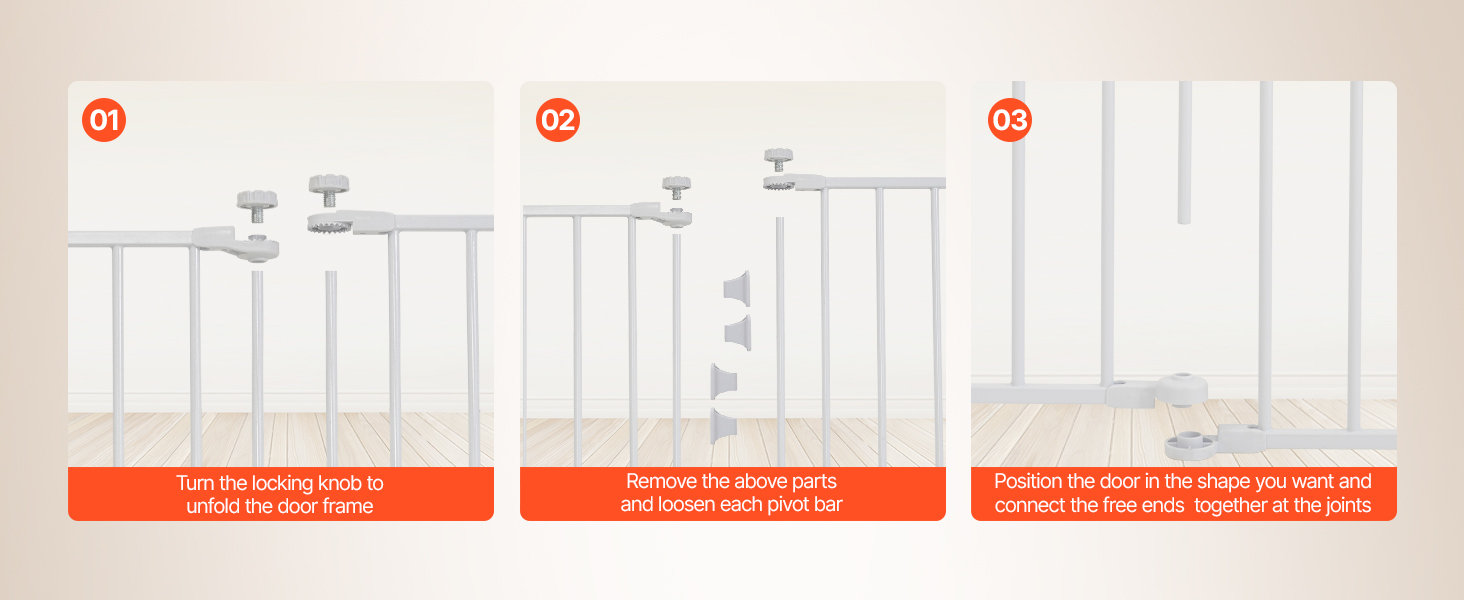 01

Turn the locking knob to unfold the door frame

02

Remove the above parts and loosen each pivot bar

03

Position the door in the shape you want and connect the free ends together at the joints