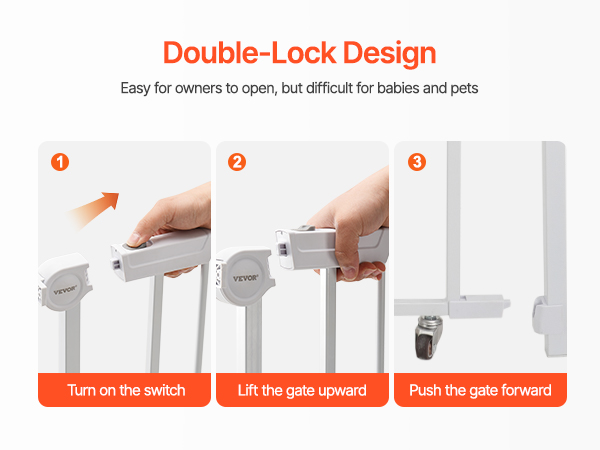 Double-Lock Design

Easy for owners to open, but difficult for babies and pets

1

VEVOR

Turn on the switch

2

VEVOR

Lift the gate upward

3

Push the gate forward