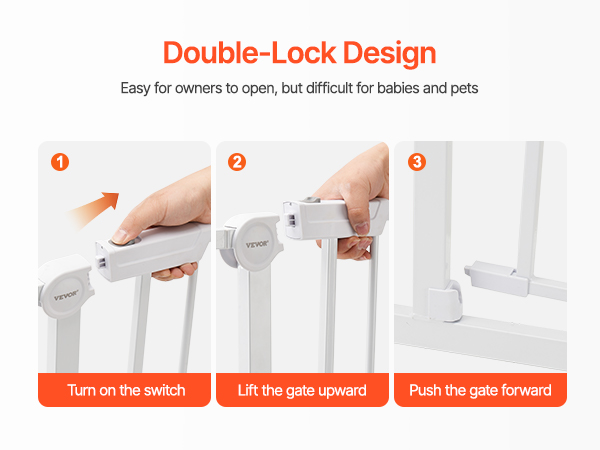 Double-Lock Design

Easy for owners to open, but difficult for babies and pets

1

VEVOR

Turn on the switch

2

VEVOR

Lift the gate upward

3

Push the gate forward