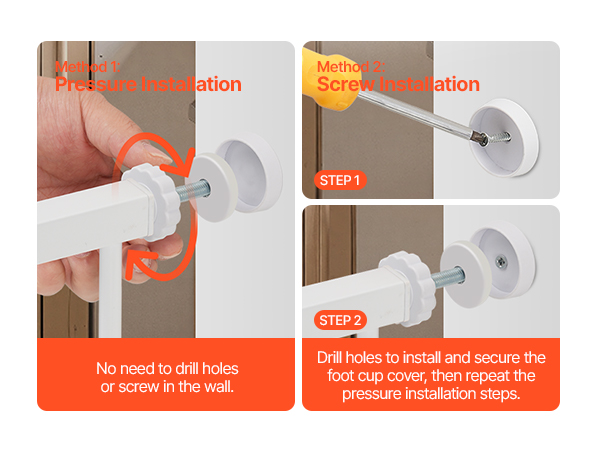 Method 1:
Pressure Installation

No need to drill holes or screw in the wall.

Method 2:
Screw Installation

STEP 1

STEP 2

Drill holes to install and secure the foot cup cover, then repeat the pressure installation steps.