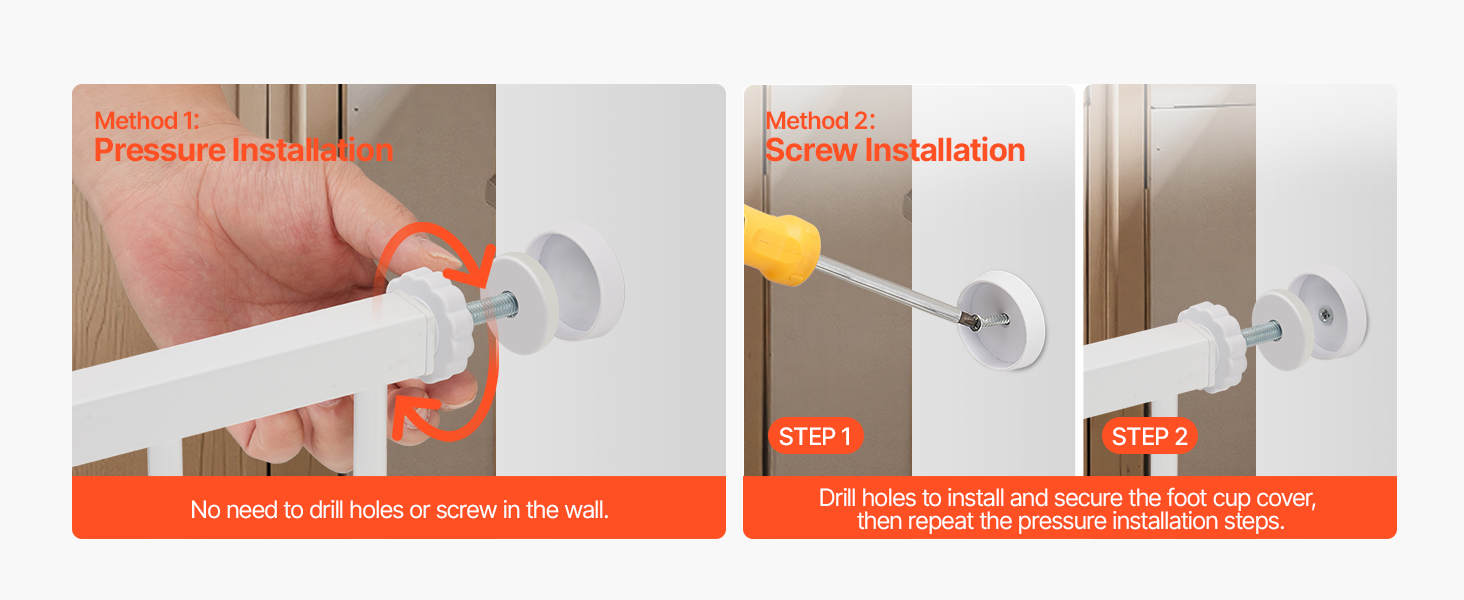 Method 1:
Pressure Installation

No need to drill holes or screw in the wall.

Method 2:
Screw Installation

STEP 1

STEP 2

Drill holes to install and secure the foot cup cover, then repeat the pressure installation steps.