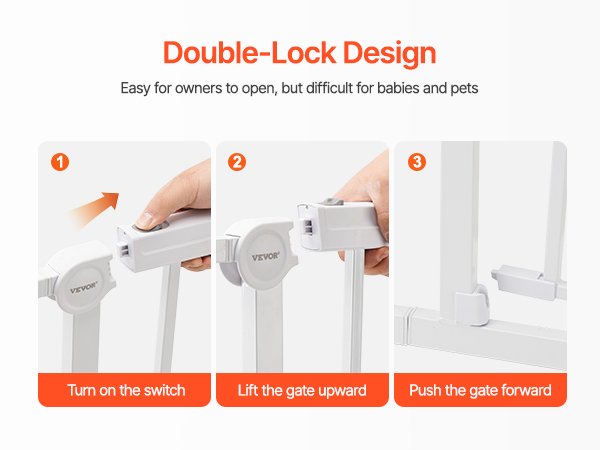 Double-Lock Design

Easy for owners to open, but difficult for babies and pets

1

VEVOR

Turn on the switch

2

VEVOR

Lift the gate upward

3

Push the gate forward