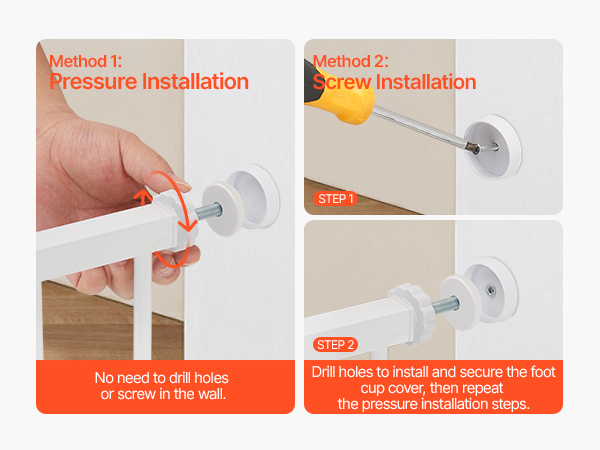 Method 1:
Pressure Installation

No need to drill holes or screw in the wall.

Method 2:
Screw Installation

STEP 1

STEP 2

Drill holes to install and secure the foot cup cover, then repeat the pressure installation steps.