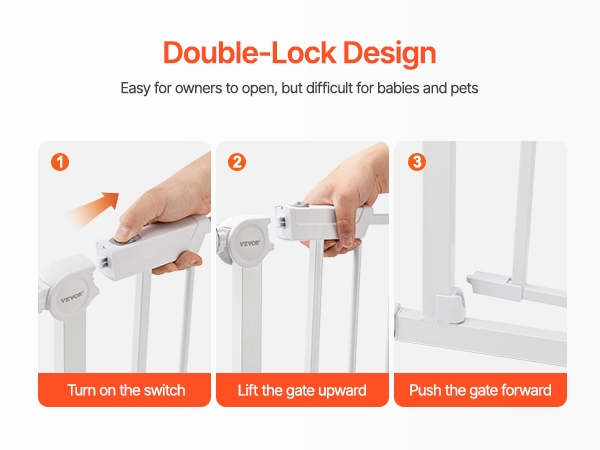 Double-Lock Design

Easy for owners to open, but difficult for babies and pets

1

VEVOR

Turn on the switch

2

VEVOR

Lift the gate upward

3

Push the gate forward