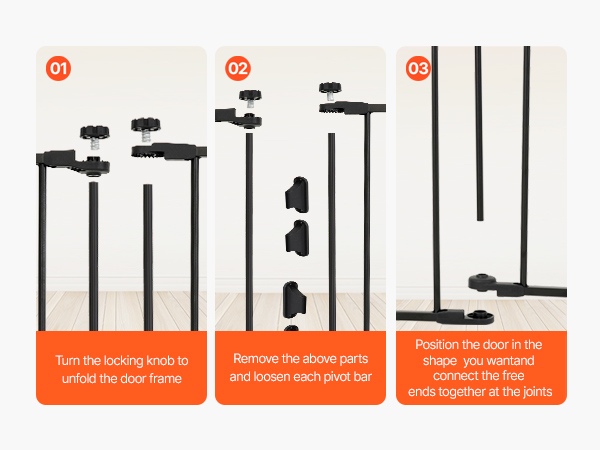 01

Turn the locking knob to unfold the door frame

02

Remove the above parts and loosen each pivot bar

03

Position the door in the shape you wantand connect the free ends together at the joints