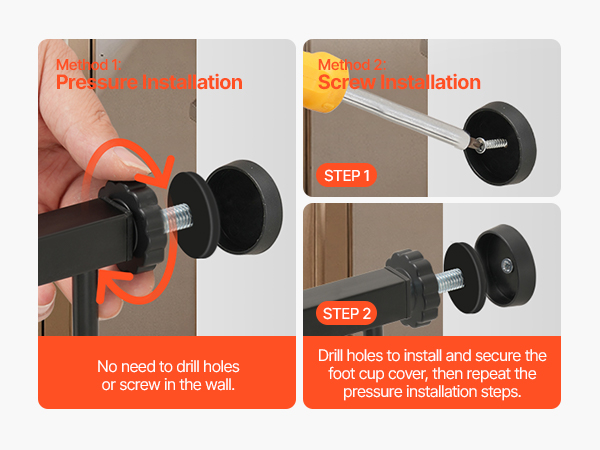 Method 1:
Pressure Installation

No need to drill holes or screw in the wall.

Method 2:
Screw Installation

STEP 1

STEP 2

Drill holes to install and secure the foot cup cover, then repeat the pressure installation steps.