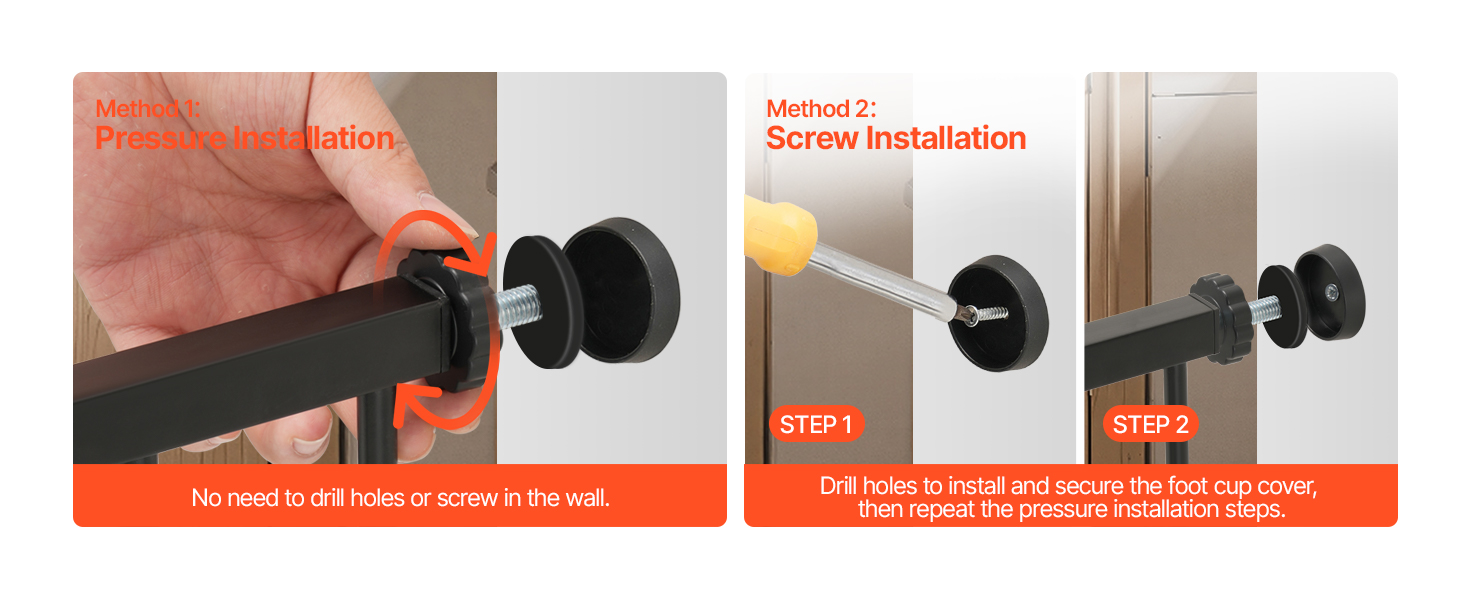 Method 1:
Pressure Installation

No need to drill holes or screw in the wall.

Method 2:
Screw Installation

STEP 1

STEP 2

Drill holes to install and secure the foot cup cover, then repeat the pressure installation steps.