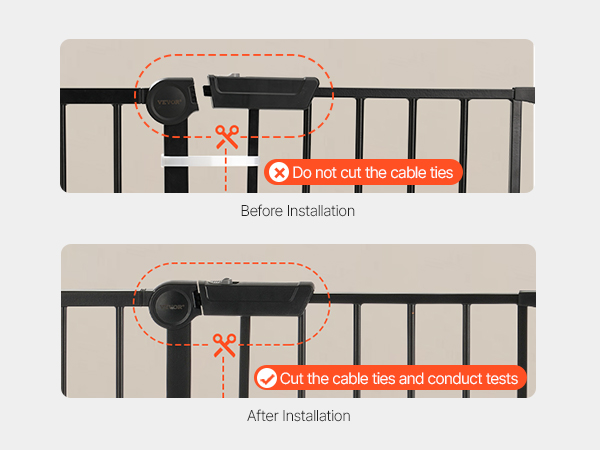 VEVOR

Do not cut the cable ties

Before Installation

VEVOR

Cut the cable ties and conduct tests

After Installation