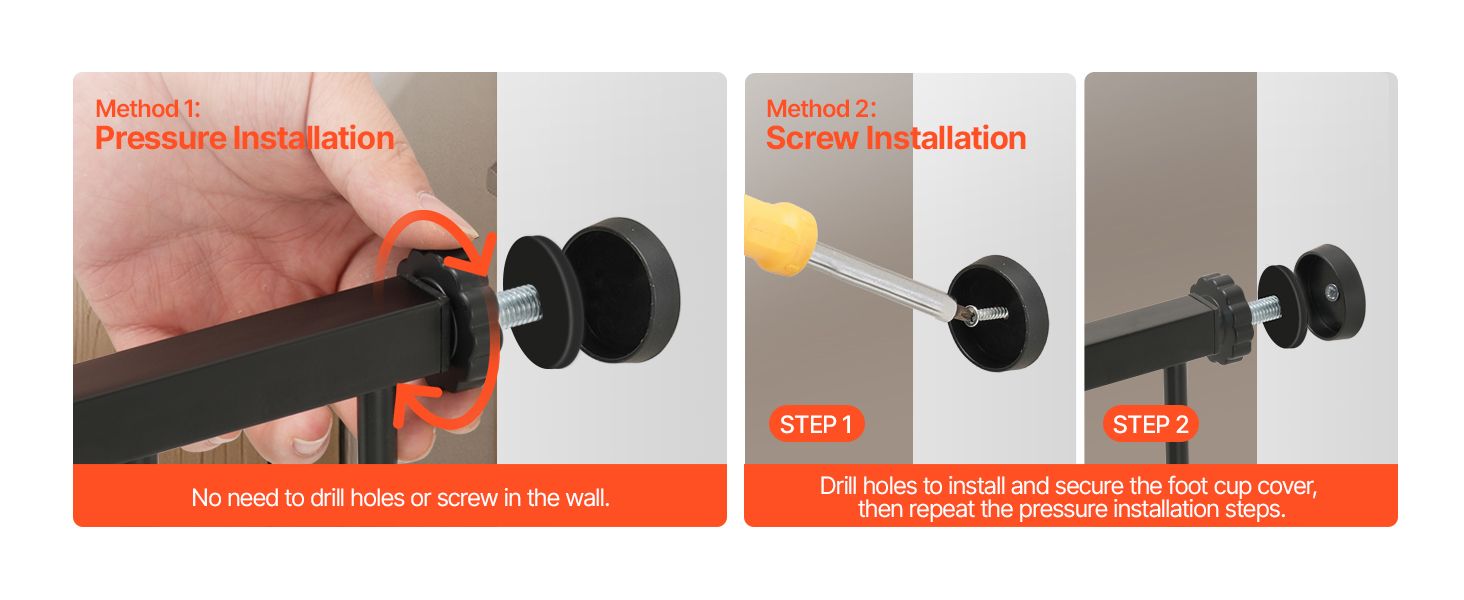 Method 1:
Pressure Installation

No need to drill holes or screw in the wall.

Method 2:
Screw Installation

STEP 1

STEP 2

Drill holes to install and secure the foot cup cover, then repeat the pressure installation steps.