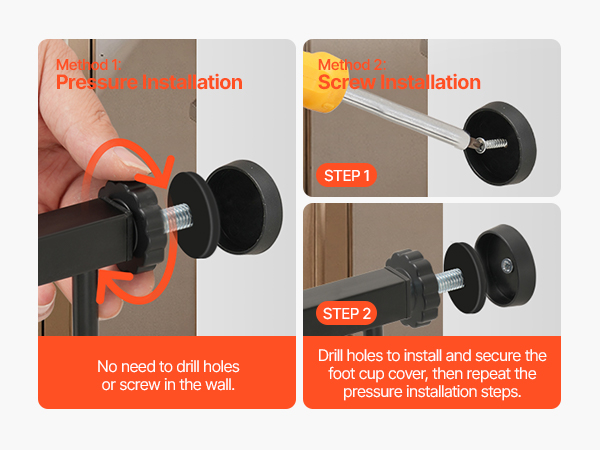 Method 1:
Pressure Installation

No need to drill holes or screw in the wall.

Method 2:
Screw Installation

STEP 1

STEP 2

Drill holes to install and secure the foot cup cover, then repeat the pressure installation steps.