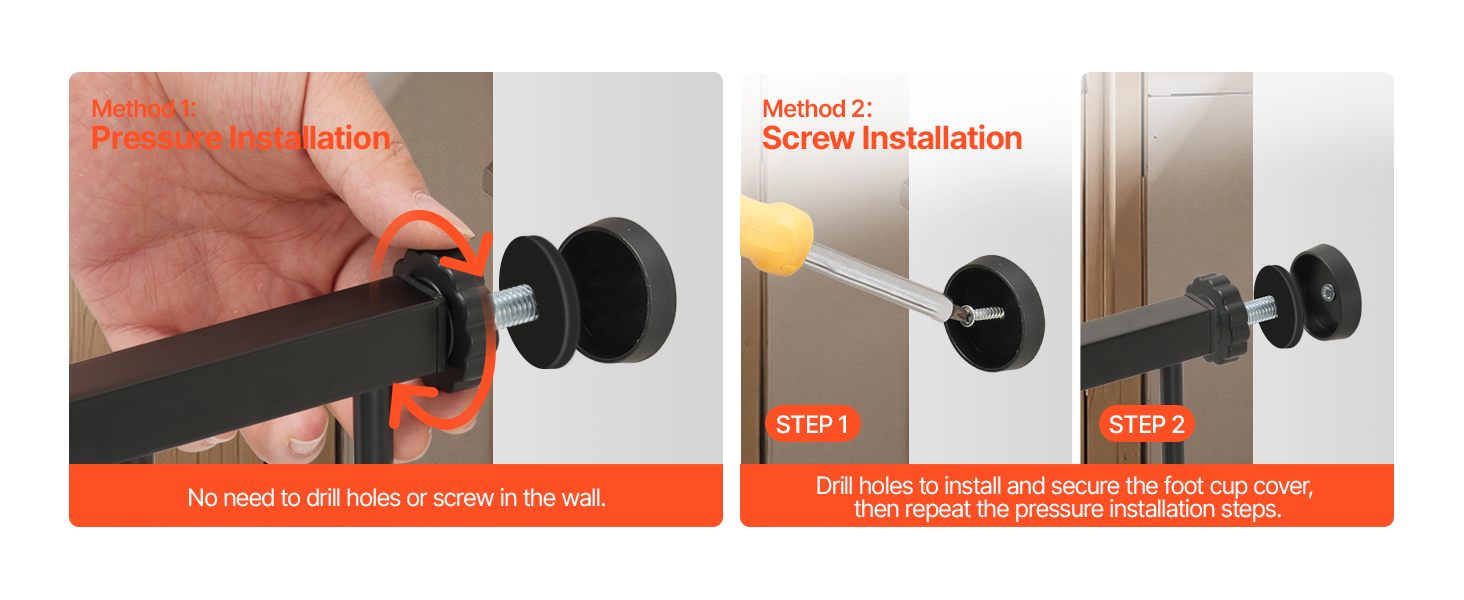 Method 1:
Pressure Installation

No need to drill holes or screw in the wall.

Method 2:
Screw Installation

STEP 1

STEP 2

Drill holes to install and secure the foot cup cover, then repeat the pressure installation steps.