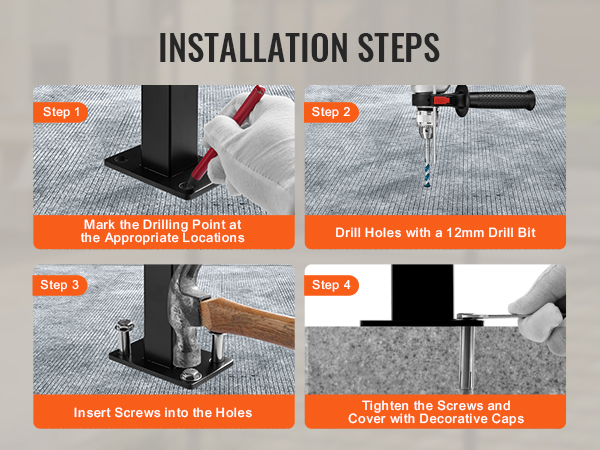 INSTALLATION STEPS

Step 1

Mark the Drilling Point at the Appropriate Locations

Step 2

Drill Holes with a 12mm Drill Bit

Step 3

Insert Screws into the Holes

Step 4

Tighten the Screws and Cover with Decorative Caps