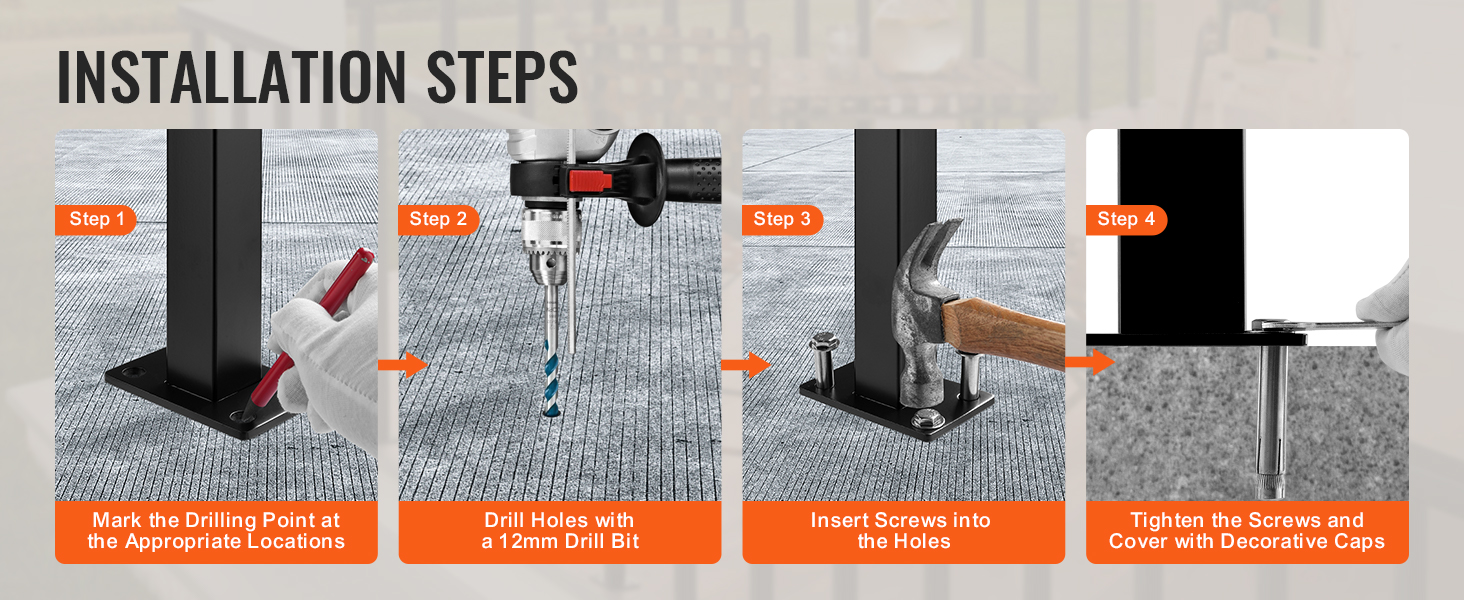 INSTALLATION STEPS

Step 1

Mark the Drilling Point at the Appropriate Locations

Step 2

Drill Holes with a 12mm Drill Bit

Step 3

Insert Screws into the Holes

Step 4

Tighten the Screws and Cover with Decorative Caps