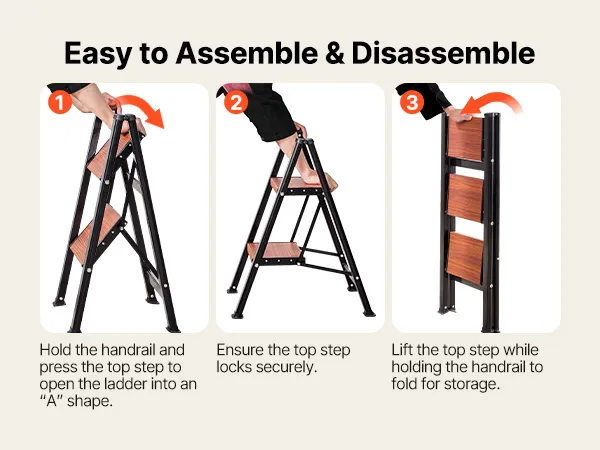 Easy to Assemble & Disassemble

1

Hold the handrail and press the top step to open the ladder into an “A” shape.

2

Ensure the top step locks securely.

3

Lift the top step while holding the handrail to fold for storage.