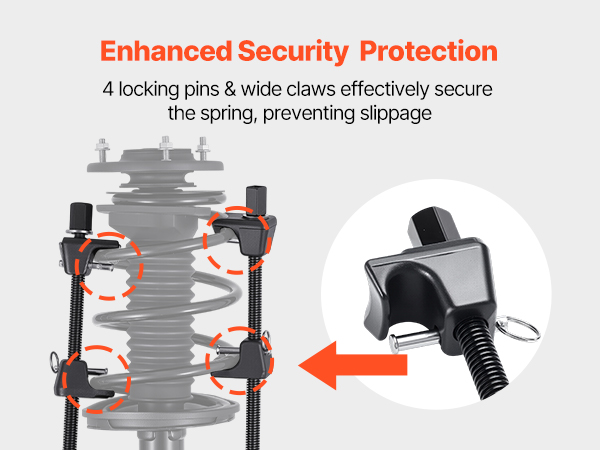 Enhanced Security Protection

4 locking pins & wide claws effectively secure the spring, preventing slippage