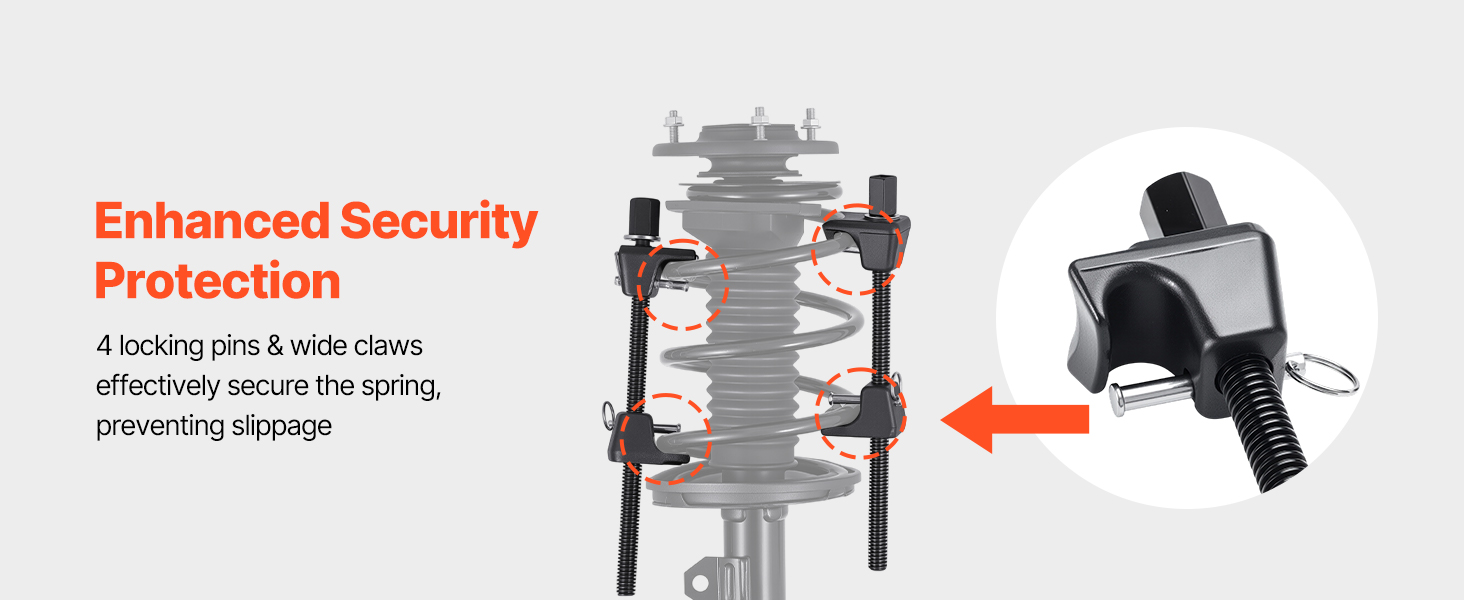 Enhanced Security Protection

4 locking pins & wide claws effectively secure the spring, preventing slippage