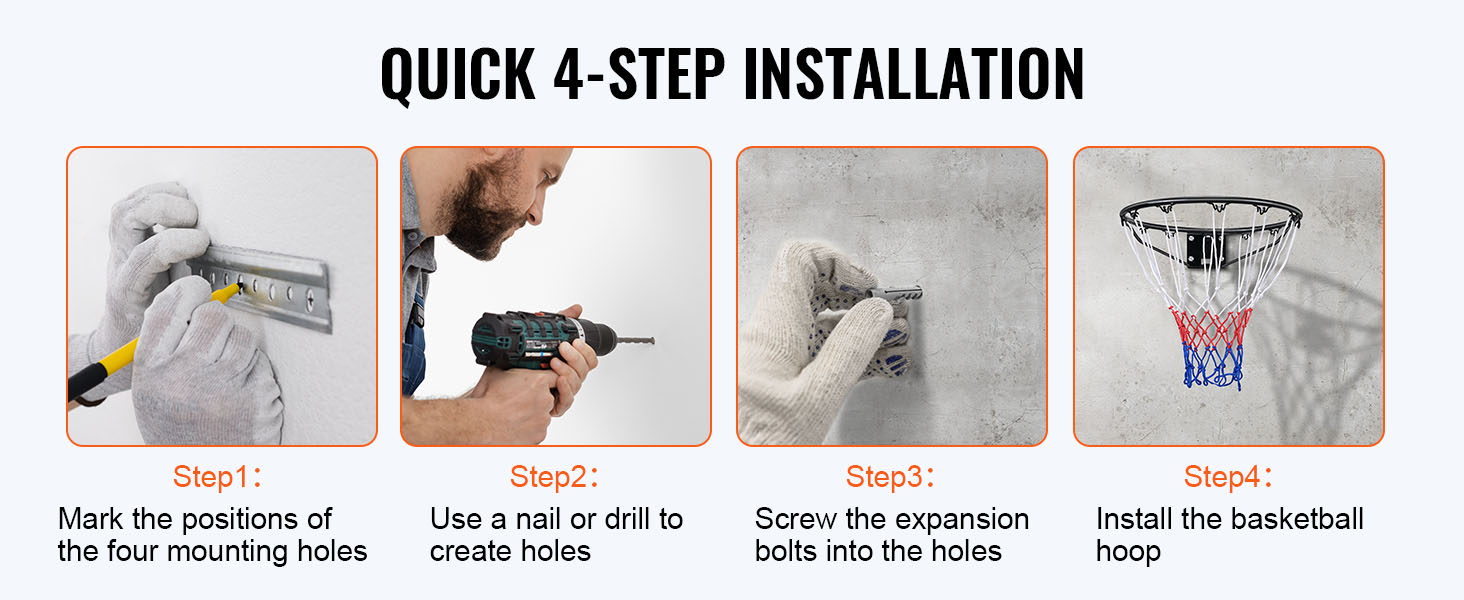 QUICK 4-STEP INSTALLATION

Step1:
Mark the positions of the four mounting holes

Step2:
Use a nail or drill to create holes

Step3:
Screw the expansion bolts into the holes

Step4:
Install the basketball hoop