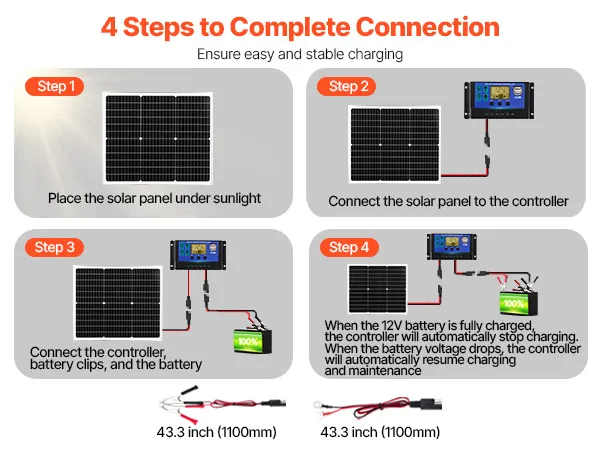 4 Steps to Complete Connection

Ensure easy and stable charging

Step 1

Place the solar panel under sunlight

Step 2

Connect the solar panel to the controller

Step 3

100%

Connect the controller, battery clips, and the battery

Step 4

100%

When the 12V battery is fully charged, the controller will automatically stop charging. When the battery voltage drops, the controller will automatically resume charging and maintenance

43.3 inch (1100mm)

43.3 inch (1100mm)