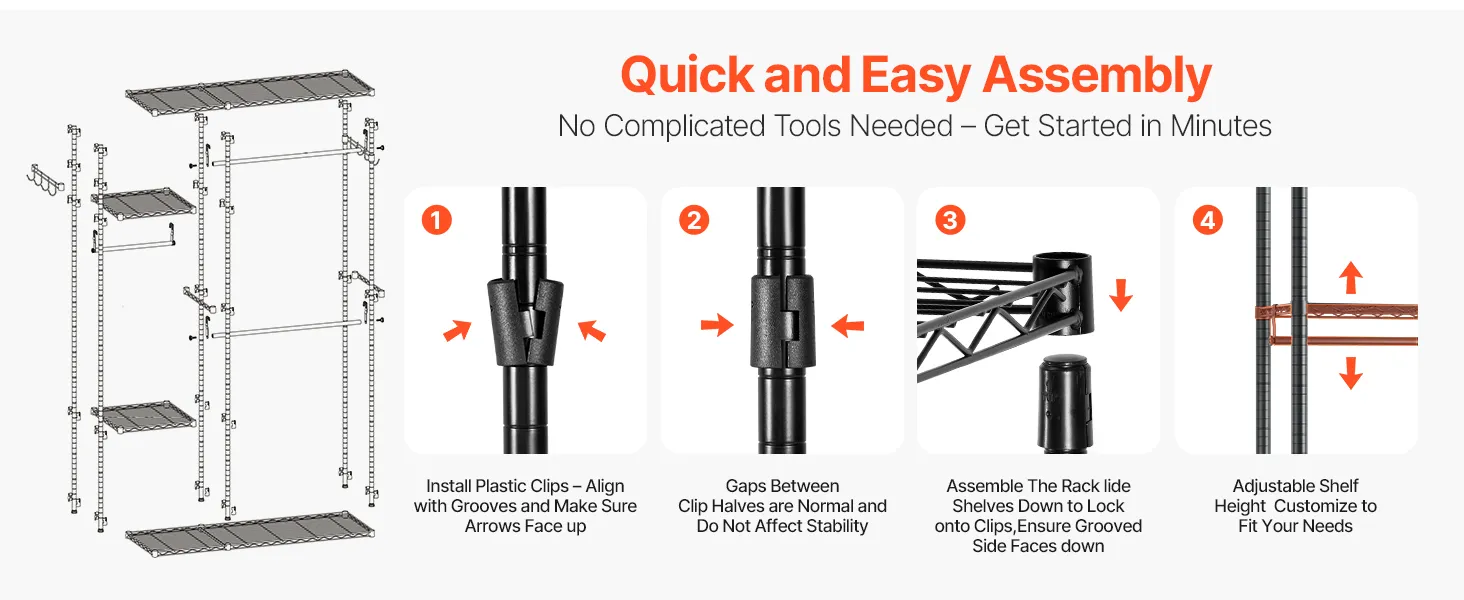 Quick and Easy Assembly

No Complicated Tools Needed – Get Started in Minutes

1

Install Plastic Clips – Align with Grooves and Make Sure Arrows Face up

2

Gaps Between Clip Halves are Normal and Do Not Affect Stability

3

Assemble The Rack lide Shelves Down to Lock onto Clips,Ensure Grooved Side Faces down

4

Adjustable Shelf Height Customize to Fit Your Needs