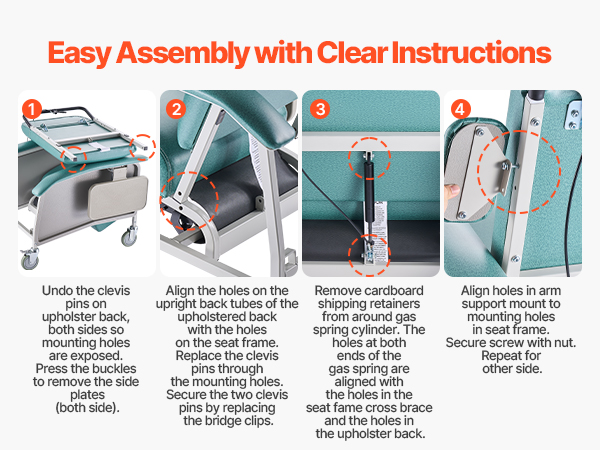 Easy Assembly with Clear Instructions

1

Undo the clevis pins on upholster back, both sides so mounting holes are exposed. Press the buckles to remove the side plates (both side).

2

Align the holes on the upright back tubes of the upholstered back with the holes on the seat frame. Replace the clevis pins through the mounting holes. Secure the two clevis pins by replacing the bridge clips.

3

Remove cardboard shipping retainers from around gas spring cylinder. The holes at both ends of the gas spring are aligned with the holes in the seat fame cross brace and the holes in the upholster back.

4

Align holes in arm support mount to mounting holes in seat frame. Secure screw with nut. Repeat for other side.