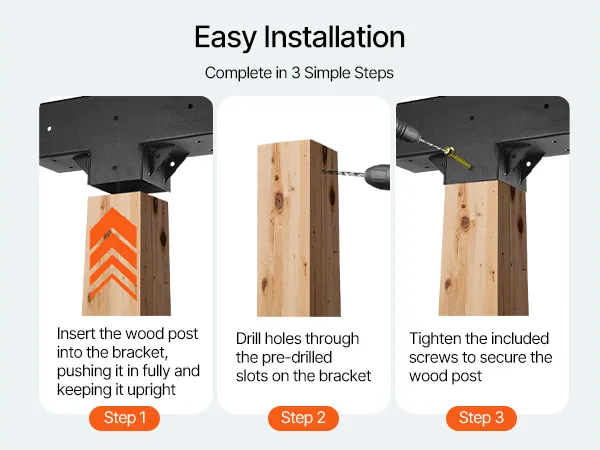 Easy Installation

Complete in 3 Simple Steps

Insert the wood post into the bracket, pushing it in fully and keeping it upright

Step 1

Drill holes through the pre-drilled slots on the bracket

Step 2

Tighten the included screws to secure the wood post

Step 3