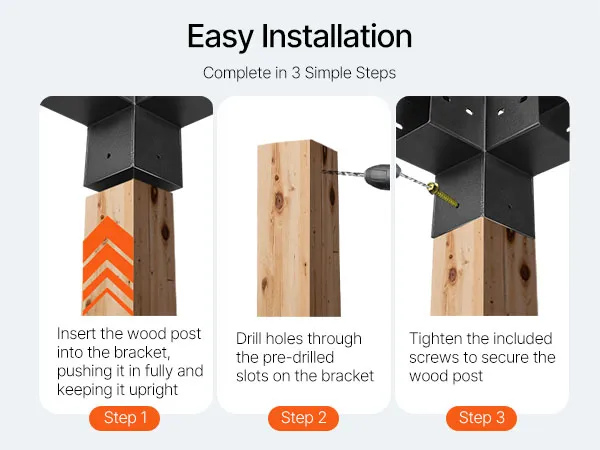 Easy Installation

Complete in 3 Simple Steps

Insert the wood post into the bracket, pushing it in fully and keeping it upright

Step 1

Drill holes through the pre-drilled slots on the bracket

Step 2

Tighten the included screws to secure the wood post

Step 3