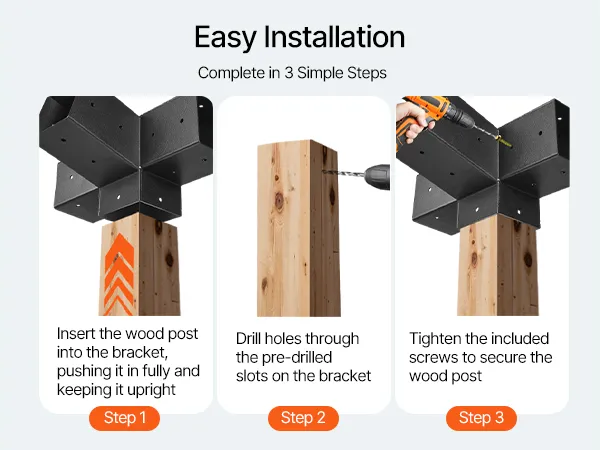 Easy Installation

Complete in 3 Simple Steps

Insert the wood post into the bracket, pushing it in fully and keeping it upright

Step 1

Drill holes through the pre-drilled slots on the bracket

Step 2

Tighten the included screws to secure the wood post

Step 3