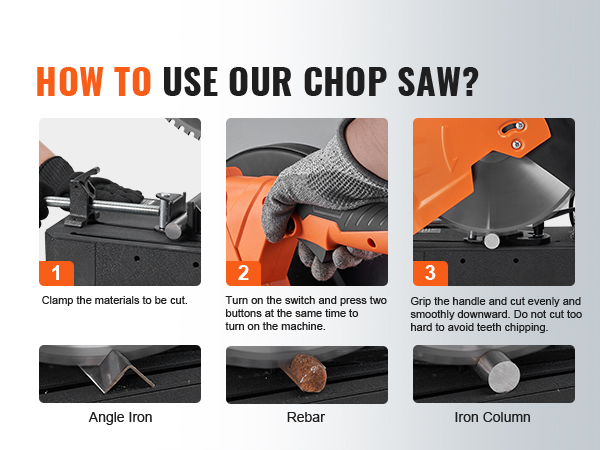 HOW TO USE OUR CHOP SAW?

1

Clamp the materials to be cut.

2

Turn on the switch and press two buttons at the same time to turn on the machine.

3

Grip the handle and cut evenly and smoothly downward. Do not cut too hard to avoid teeth chipping.

Angle Iron

Rebar

Iron Column