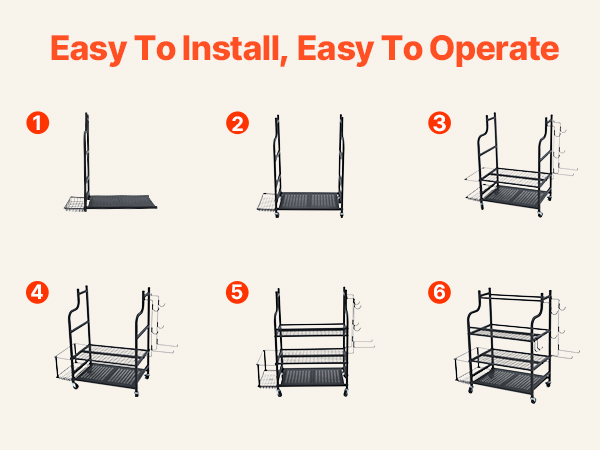 Easy To Install, Easy To Operate

1

2

3

4

5

6