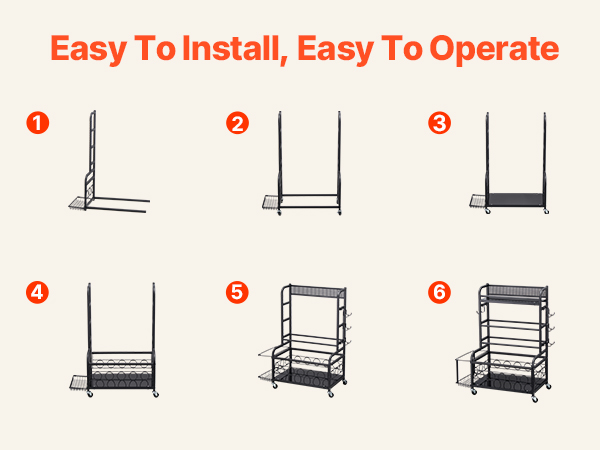 Easy To Install, Easy To Operate

1

2

3

4

5

6