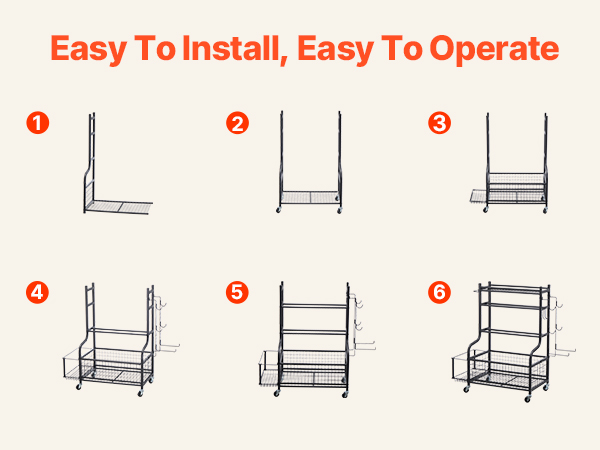 Easy To Install, Easy To Operate

1

2

3

4

5

6