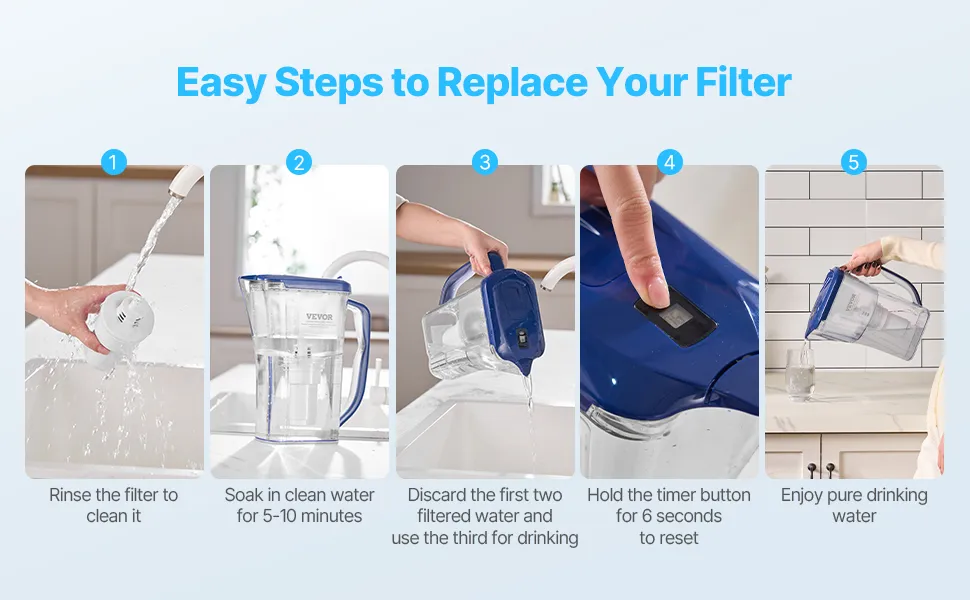 Easy Steps to Replace Your Filter

1
Rinse the filter to clean it

2
VEVOR
Soak in clean water for 5-10 minutes

3
Discard the first two filtered water and use the third for drinking

4
Hold the timer button for 6 seconds to reset

5
VEVOR
Enjoy pure drinking water