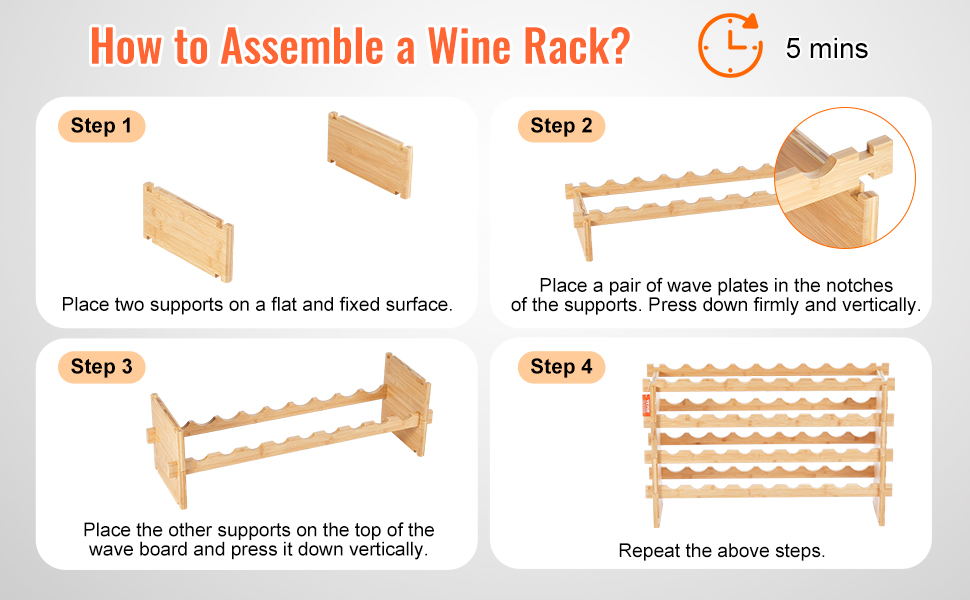 How to Assemble a Wine Rack?

5 mins

Step 1

Place two supports on a flat and fixed surface.

Step 2

Place a pair of wave plates in the notches of the supports. Press down firmly and vertically.

Step 3

Place the other supports on the top of the wave board and press it down vertically.

Step 4

Repeat the above steps.