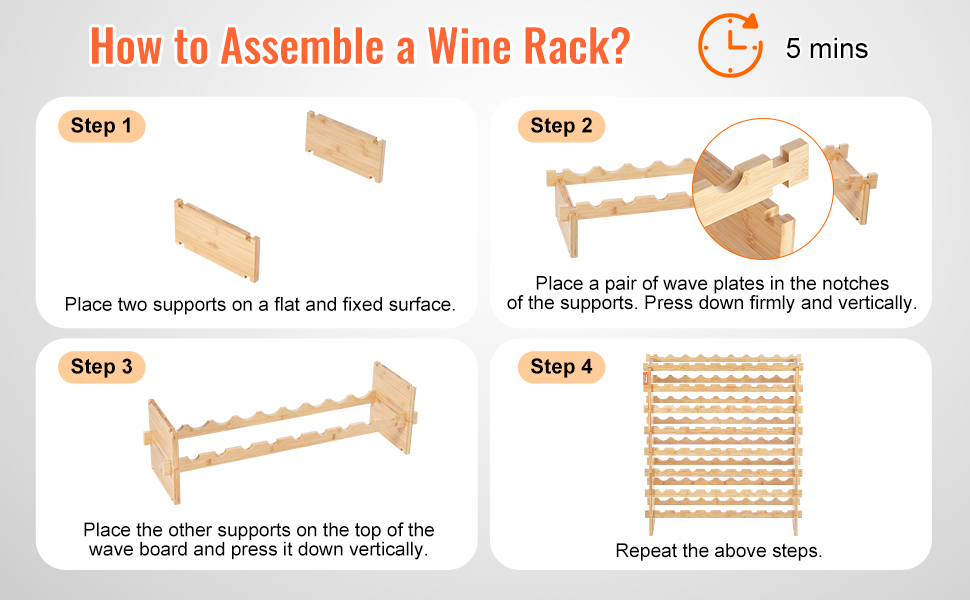 How to Assemble a Wine Rack?

5 mins

Step 1

Place two supports on a flat and fixed surface.

Step 2

Place a pair of wave plates in the notches of the supports. Press down firmly and vertically.

Step 3

Place the other supports on the top of the wave board and press it down vertically.

Step 4

Repeat the above steps.