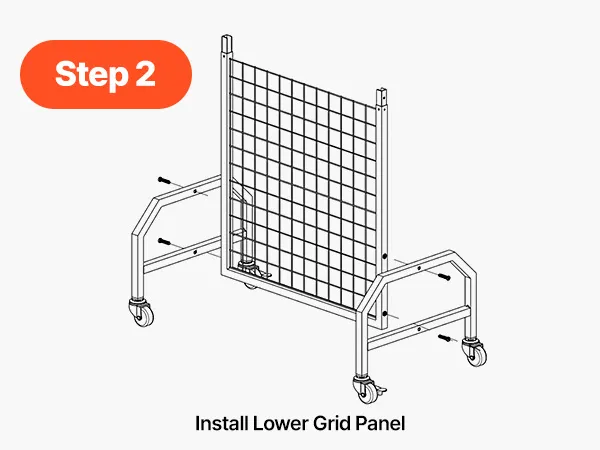 Step 2

Install Lower Grid Panel