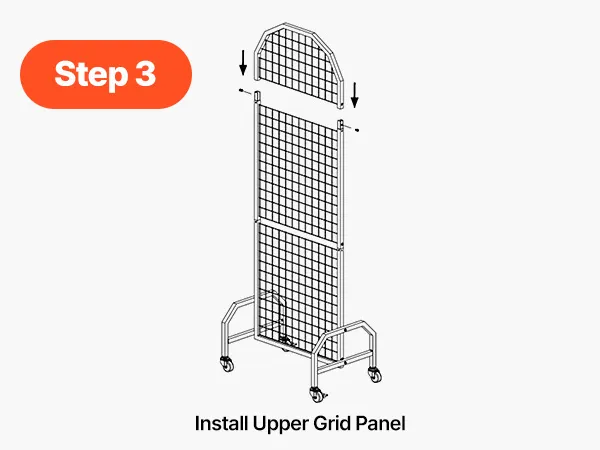 Step 3

Install Upper Grid Panel