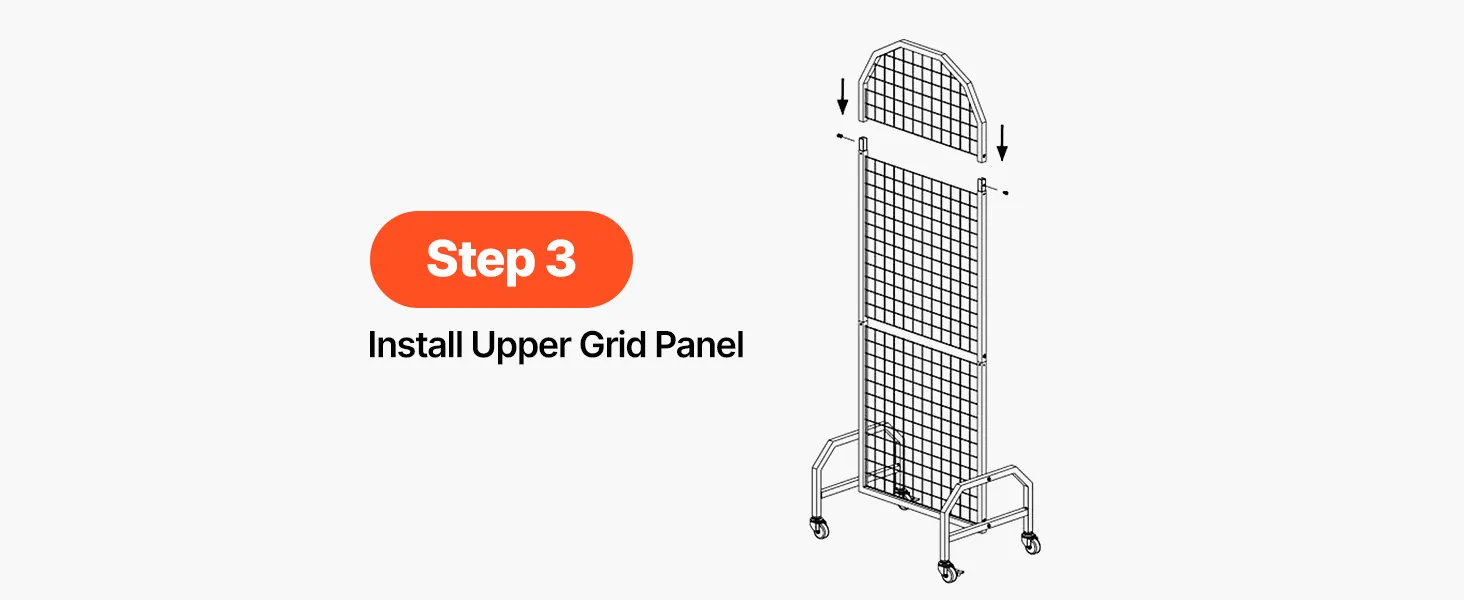 Step 3

Install Upper Grid Panel