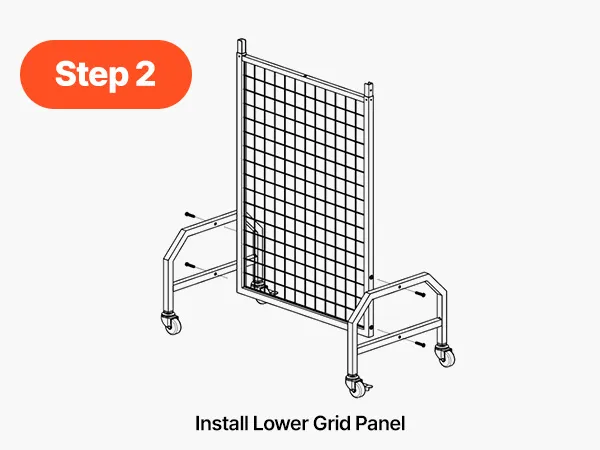 Step 2

Install Lower Grid Panel