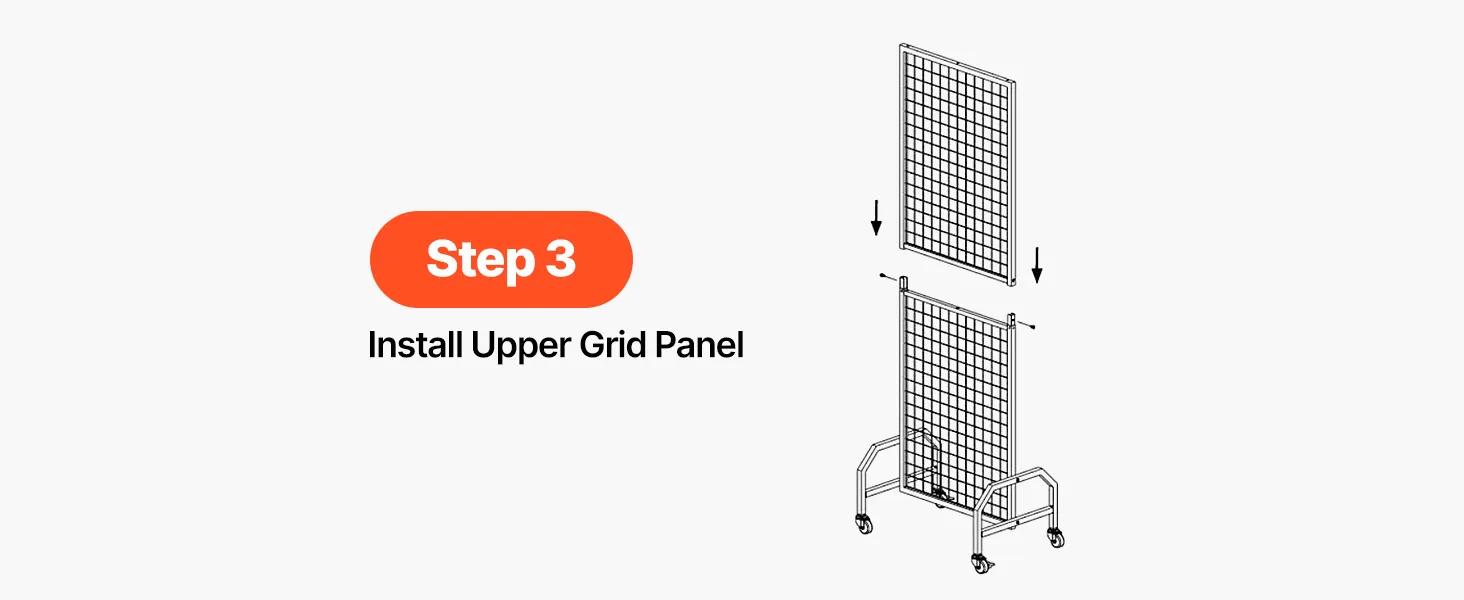 Step 3

Install Upper Grid Panel