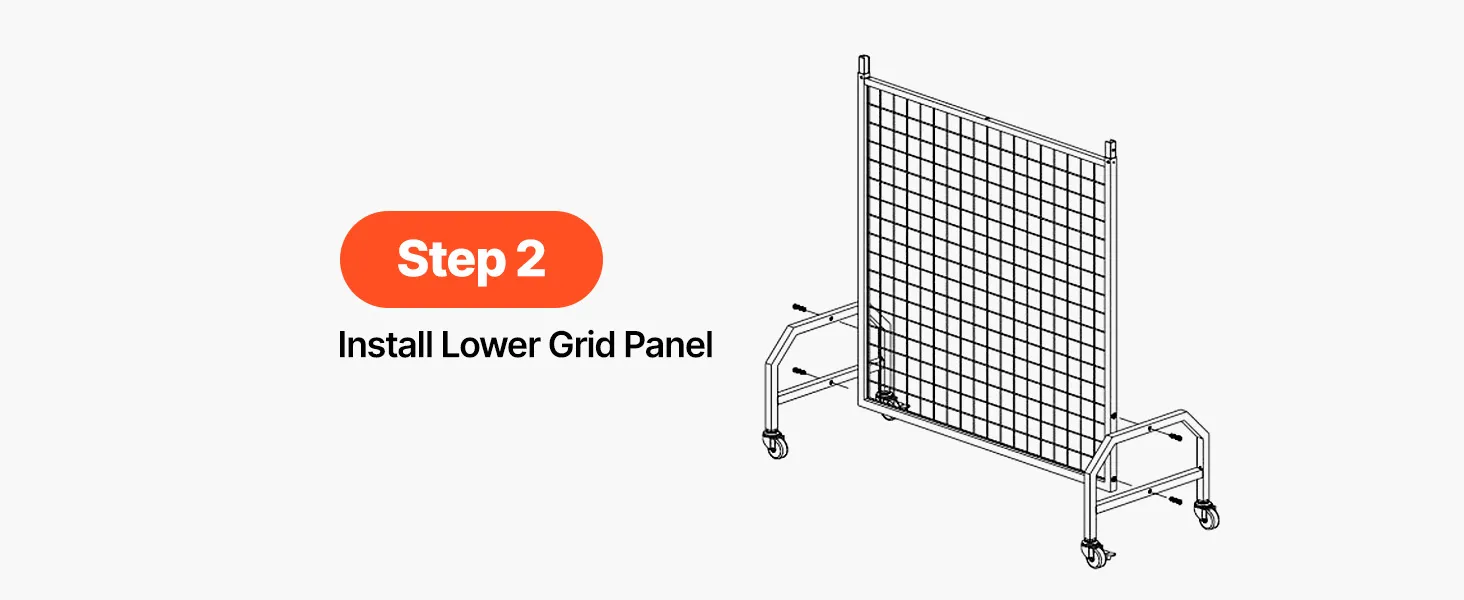 Step 2

Install Lower Grid Panel