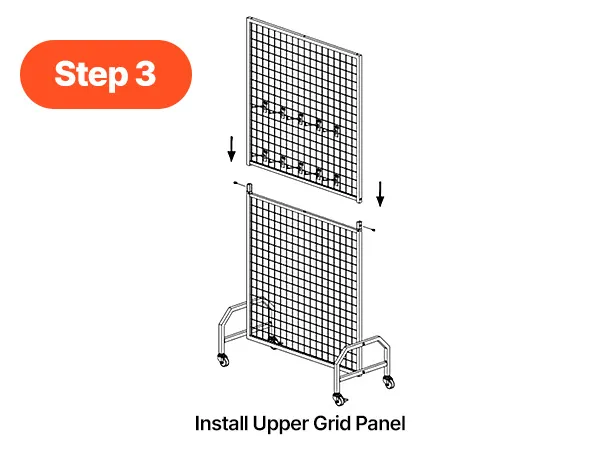 Step 3

Install Upper Grid Panel