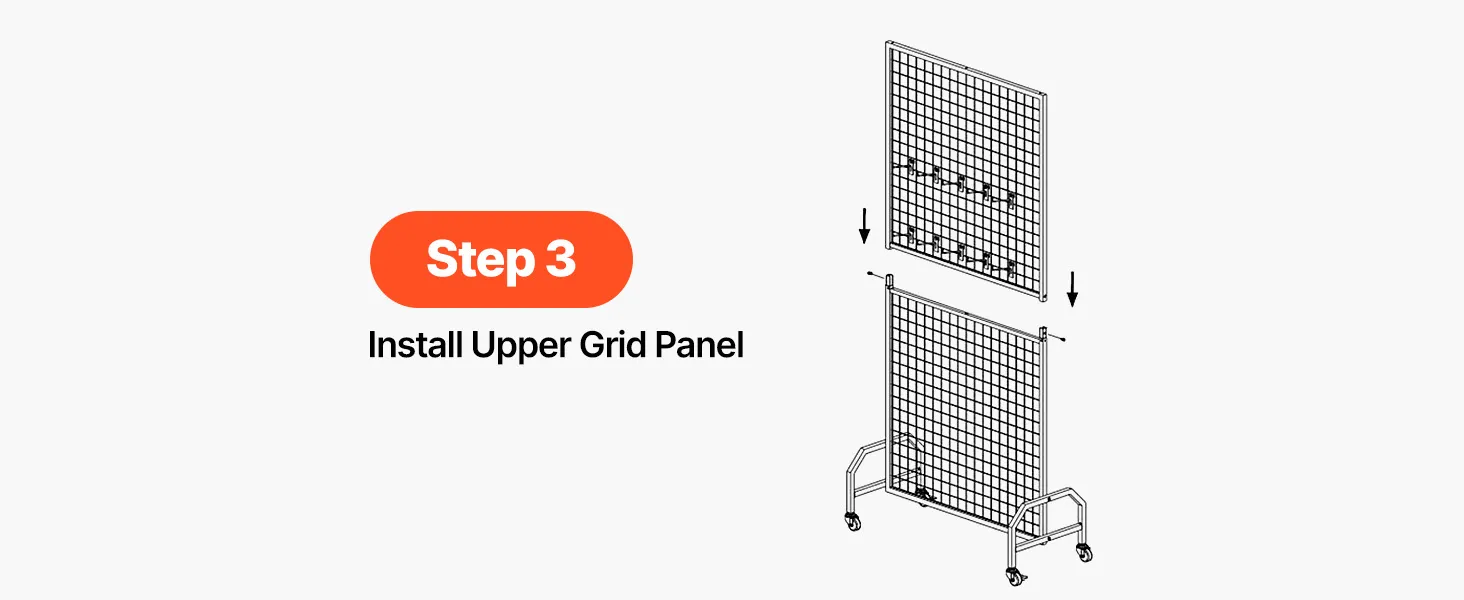 Step 3

Install Upper Grid Panel