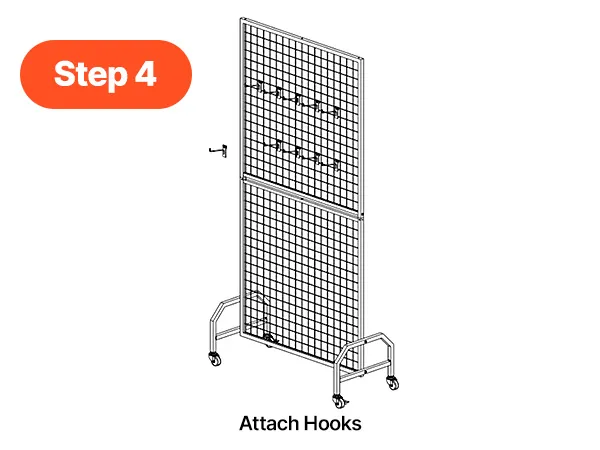 Step 4

Attach Hooks