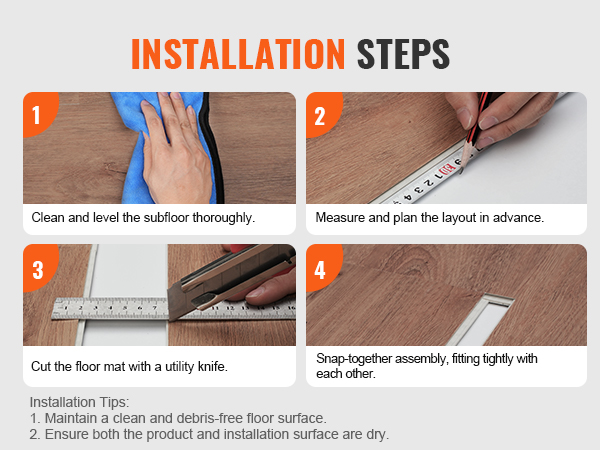 INSTALLATION STEPS

1

Clean and level the subfloor thoroughly.

2

Measure and plan the layout in advance.

3

Cut the floor mat with a utility knife.

4

Snap-together assembly, fitting tightly with each other.

Installation Tips:
1. Maintain a clean and debris-free floor surface.
2. Ensure both the product and installation surface are dry.