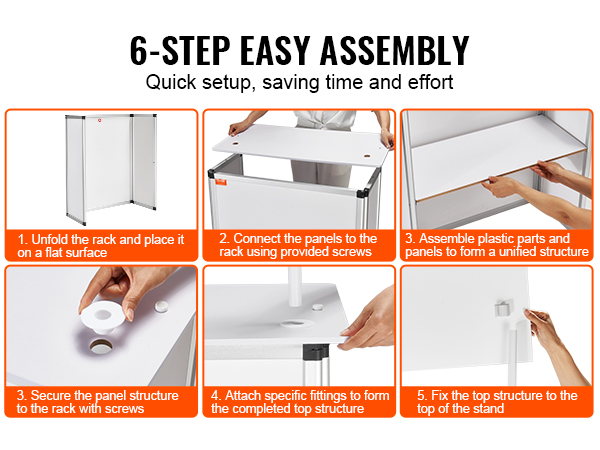 6-STEP EASY ASSEMBLY
Quick setup, saving time and effort

1. Unfold the rack and place it on a flat surface

2. Connect the panels to the rack using provided screws

3. Assemble plastic parts and panels to form a unified structure

3. Secure the panel structure to the rack with screws

4. Attach specific fittings to form the completed top structure

5. Fix the top structure to the top of the stand