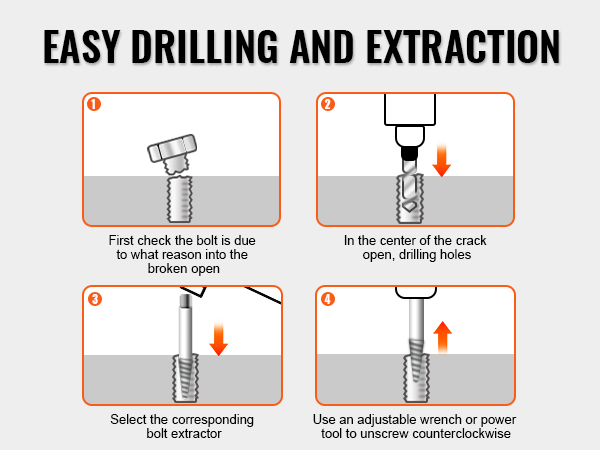 EASY DRILLING AND EXTRACTION

1

First check the bolt is due to what reason into the broken open

2

In the center of the crack open, drilling holes

3

Select the corresponding bolt extractor

4

Use an adjustable wrench or power tool to unscrew counterclockwise